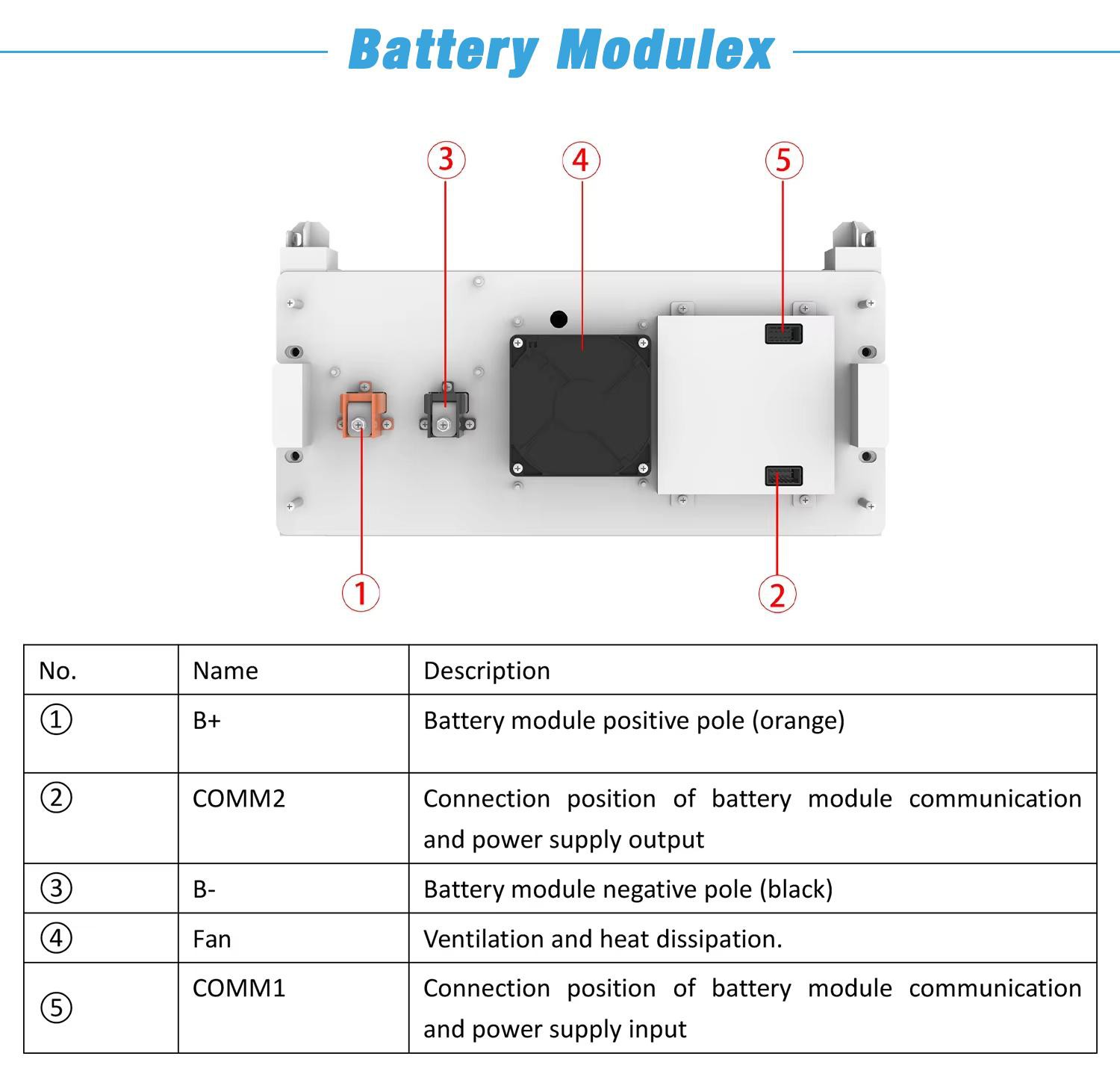 Battery Modulex

3 4 5

1 2

| No. | Name | Description |
|---|---|---|
| ① | B+ | Battery module positive pole (orange) |
| ② | COMM2 | Connection position of battery module communication and power supply output |
| ③ | B- | Battery module negative pole (black) |
| ④ | Fan | Ventilation and heat dissipation. |
| ⑤ | COMM1 | Connection position of battery module communication and power supply input |